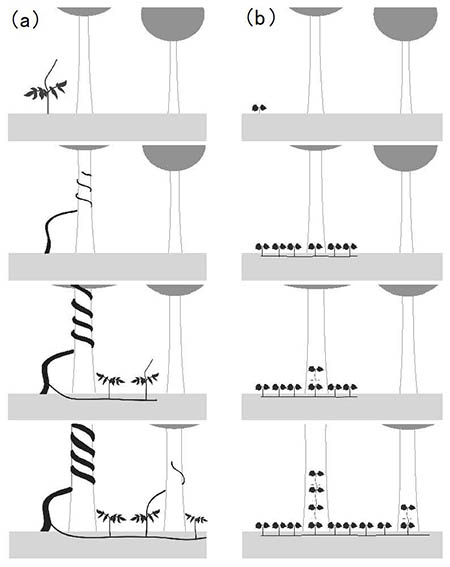 (a)

(b)